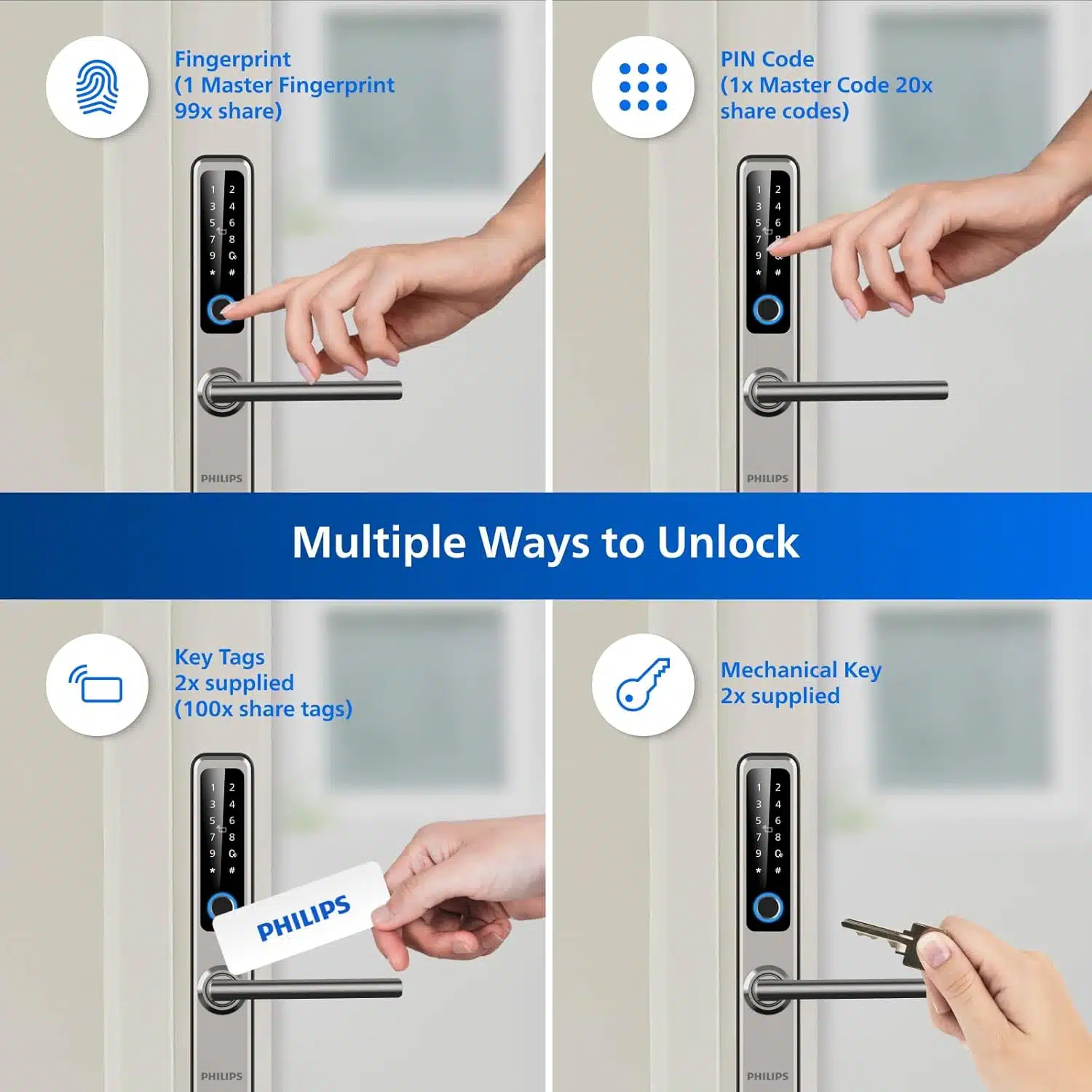 Fingerprint
(1 Master Fingerprint
99x share)

1 2
3 4
5 6
7 8
9 0
* #

PHILIPS

PIN Code
(1x Master Code 20x
share codes)

1 2
3 4
5 6
7 8
9 0
* #

PHILIPS

Multiple Ways to Unlock

Key Tags
2x supplied
(100x share tags)

1 2
3 4
5 6
7 8
9 0
* #

PHILIPS

PHILIPS

Mechanical Key
2x supplied

1 2
3 4
5 6
7 8
9 0
* #

PHILIPS